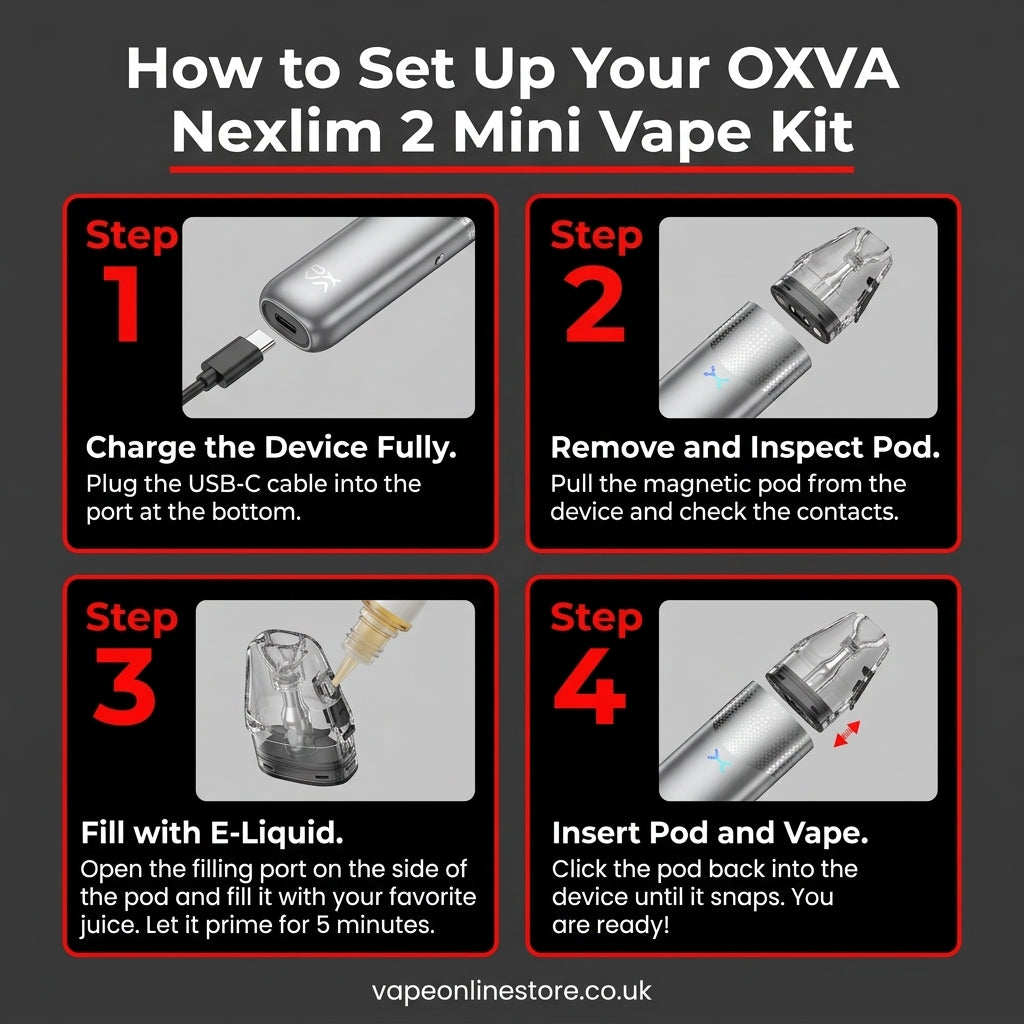 How to Set Up Your OXVA Nexlim 2 Mini Vape Kit

Step 1

Charge the Device Fully.
Plug the USB-C cable into the port at the bottom.

Step 2

Remove and Inspect Pod.
Pull the magnetic pod from the device and check the contacts.

Step 3

Fill with E-Liquid.
Open the filling port on the side of the pod and fill it with your favorite juice. Let it prime for 5 minutes.

Step 4

Insert Pod and Vape.
Click the pod back into the device until it snaps. You are ready!

vapeonlinestore.co.uk